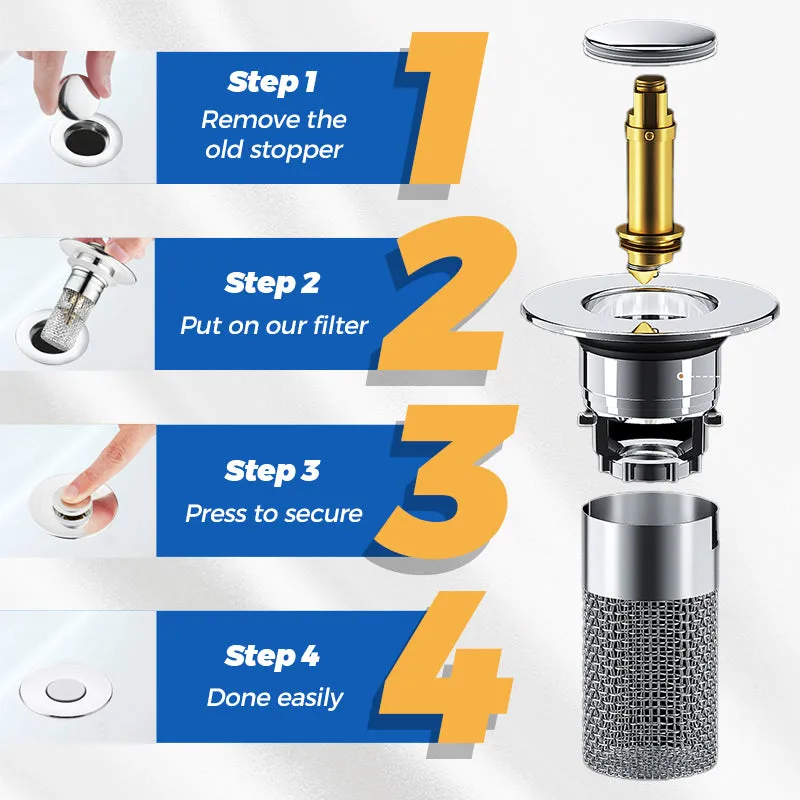 Step 1
Remove the old stopper
1

Step 2
Put on our filter
2

Step 3
Press to secure
3

Step 4
Done easily
4